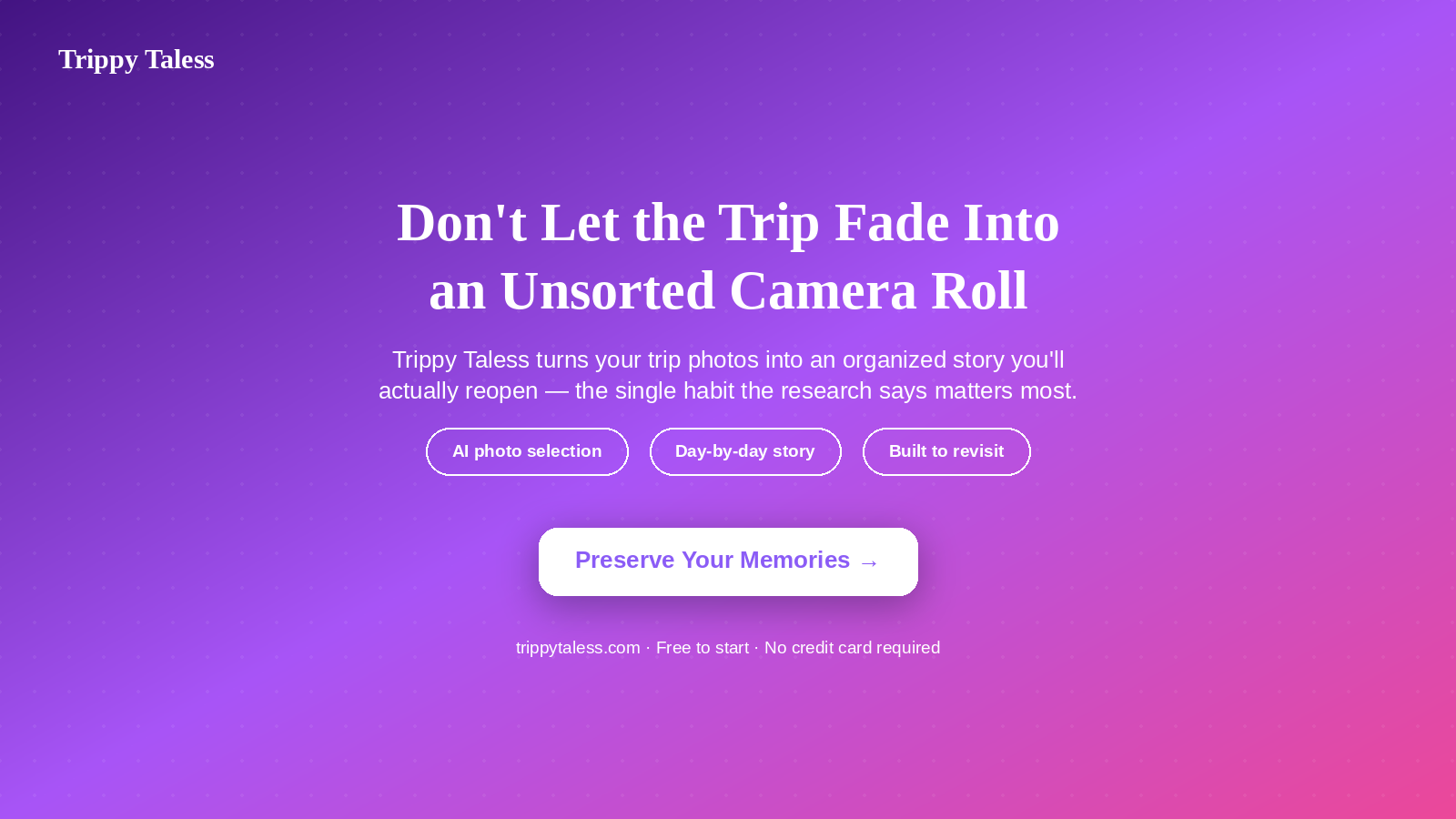 Trippy Taless

Don't Let the Trip Fade Into an Unsorted Camera Roll

Trippy Taless turns your trip photos into an organized story you'll actually reopen — the single habit the research says matters most.

AI photo selection

Day-by-day story

Built to revisit

Preserve Your Memories →

trippytaless.com · Free to start · No credit card required